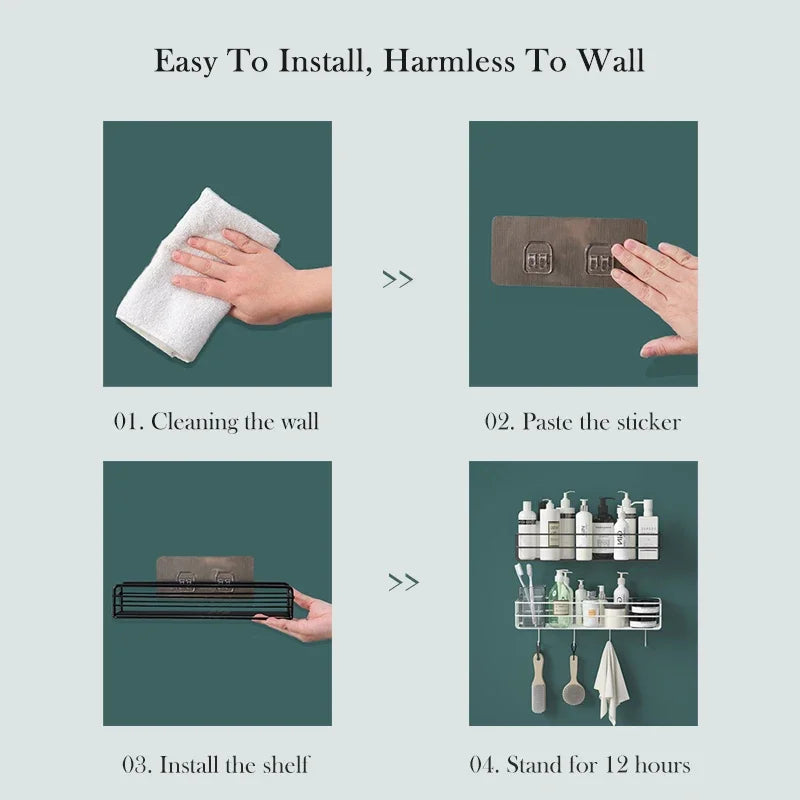 Easy To Install, Harmless To Wall

>>

01. Cleaning the wall

02. Paste the sticker

>>

03. Install the shelf

04. Stand for 12 hours